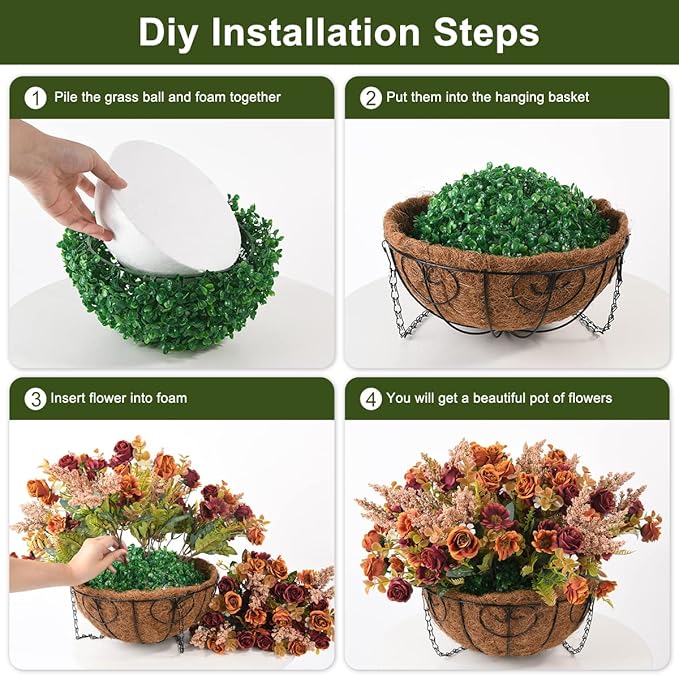 Diy Installation Steps

1 Pile the grass ball and foam together

2 Put them into the hanging basket

3 Insert flower into foam

4 You will get a beautiful pot of flowers